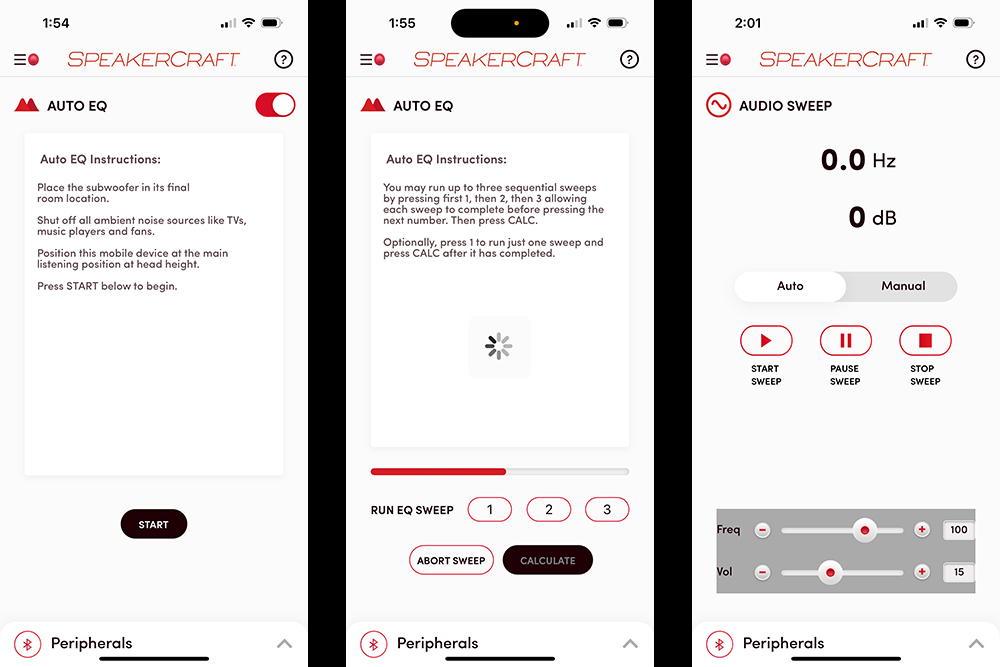 1:54

SPEAKERCRAFT

?

AUTO EQ

Auto EQ Instructions:

Place the subwoofer in its final room location.

Shut off all ambient noise sources like TVs, music players and fans.

Position this mobile device at the main listening position at head height.

Press START below to begin.

START

Peripherals

1:55

SPEAKERCRAFT

?

AUTO EQ

Auto EQ Instructions:

You may run up to three sequential sweeps by pressing first 1, then 2, then 3 allowing each sweep to complete before pressing the next number. Then press CALC.

Optionally, press 1 to run just one sweep and press CALC after it has completed.

RUN EQ SWEEP 1 2 3

ABORT SWEEP

CALCULATE

Peripherals

2:01

SPEAKERCRAFT

?

AUDIO SWEEP

0.0 Hz

0 dB

Auto

Manual

START SWEEP

PAUSE SWEEP

STOP SWEEP

Freq 100

Vol 15

Peripherals